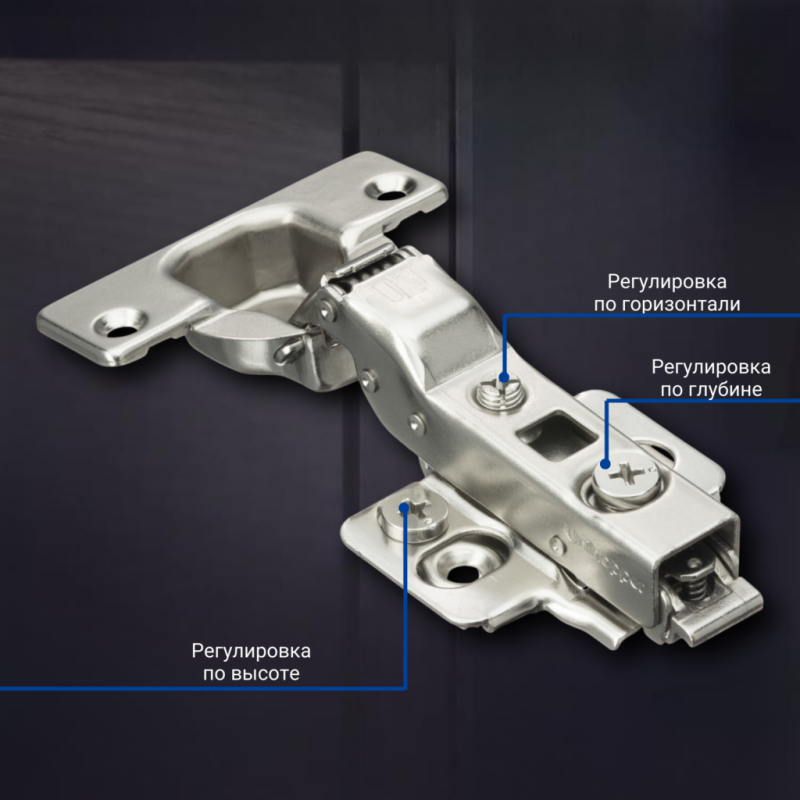 Регулировка по горизонтали

Регулировка по глубине

Регулировка по высоте