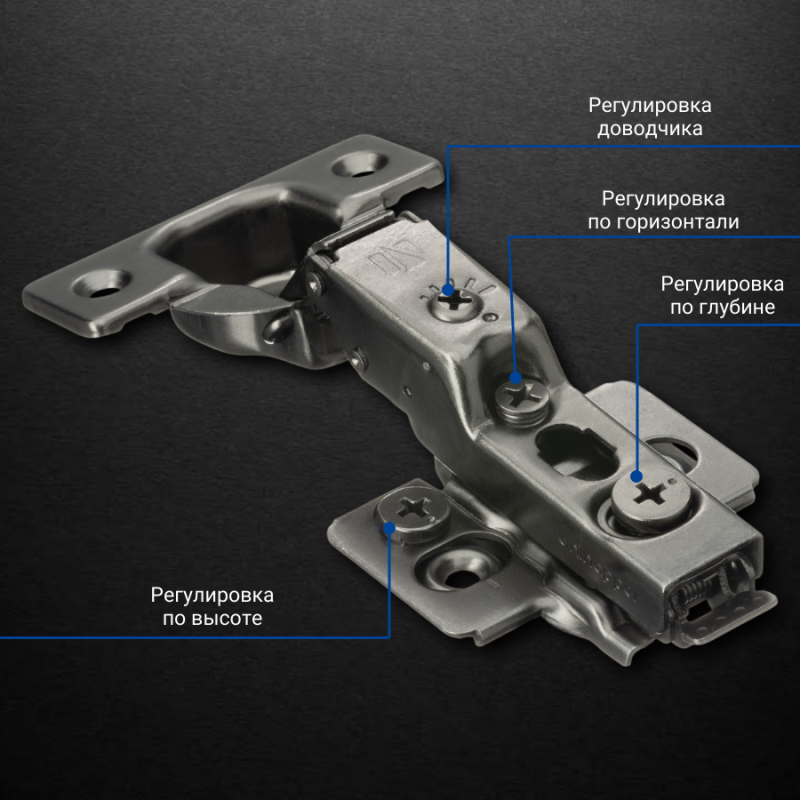 Регулировка доводчика

Регулировка по горизонтали

Регулировка по глубине

Регулировка по высоте